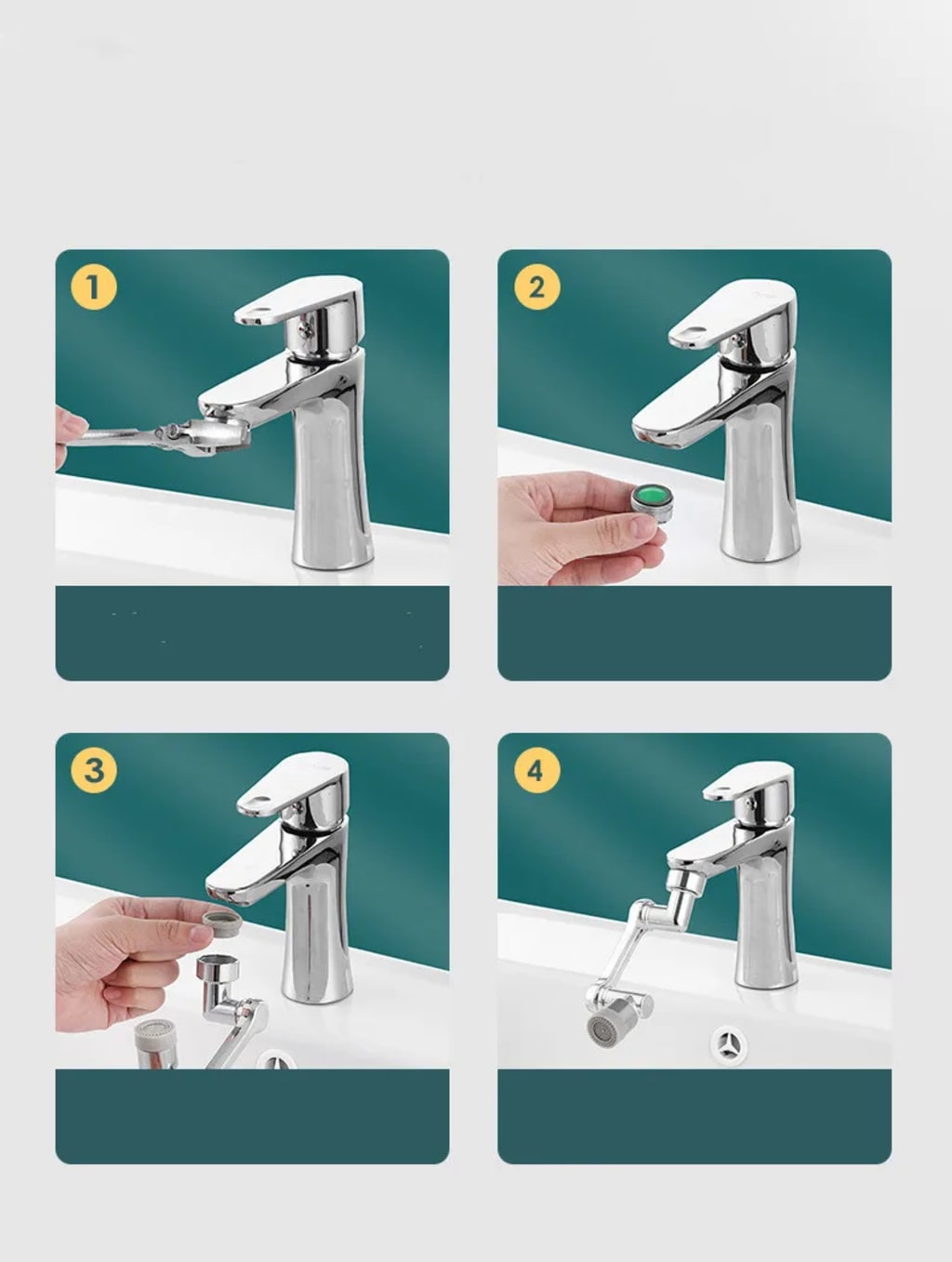 1

2

3

4